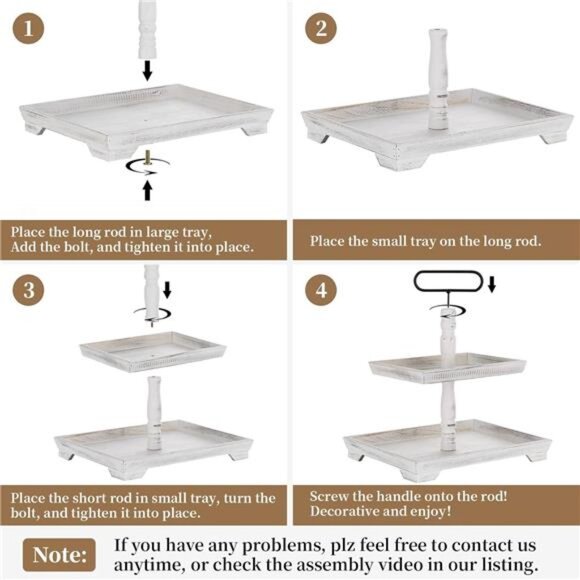 1

Place the long rod in large tray, Add the bolt, and tighten it into place.

2

Place the small tray on the long rod.

3

Place the short rod in small tray, turn the bolt, and tighten it into place.

4

Screw the handle onto the rod! Decorative and enjoy!

Note: If you have any problems, plz feel free to contact us anytime, or check the assembly video in our listing.